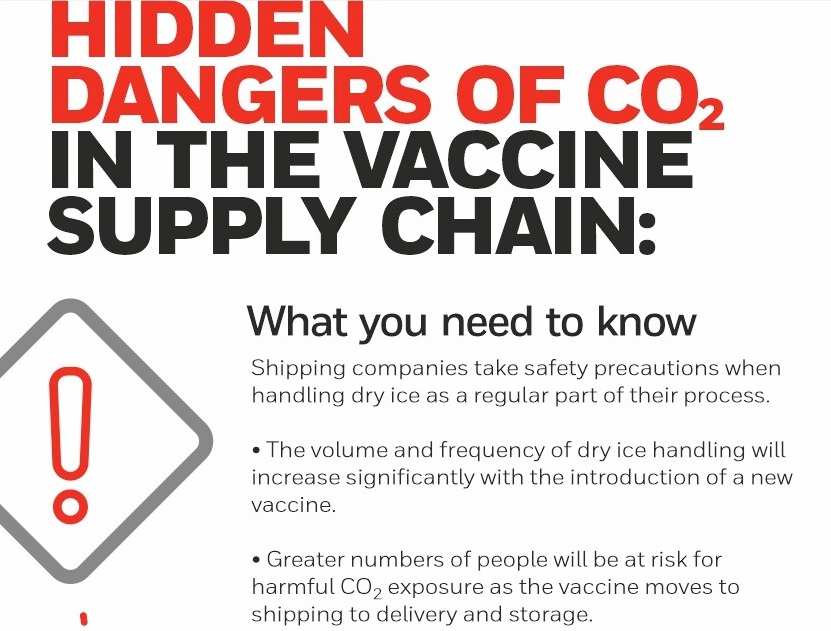 HIDDEN DANGERS OF $CO_2$ IN THE VACCINE SUPPLY CHAIN:

What you need to know

Shipping companies take safety precautions when handling dry ice as a regular part of their process.

• The volume and frequency of dry ice handling will increase significantly with the introduction of a new vaccine.

• Greater numbers of people will be at risk for harmful $CO_2$ exposure as the vaccine moves to shipping to delivery and storage.